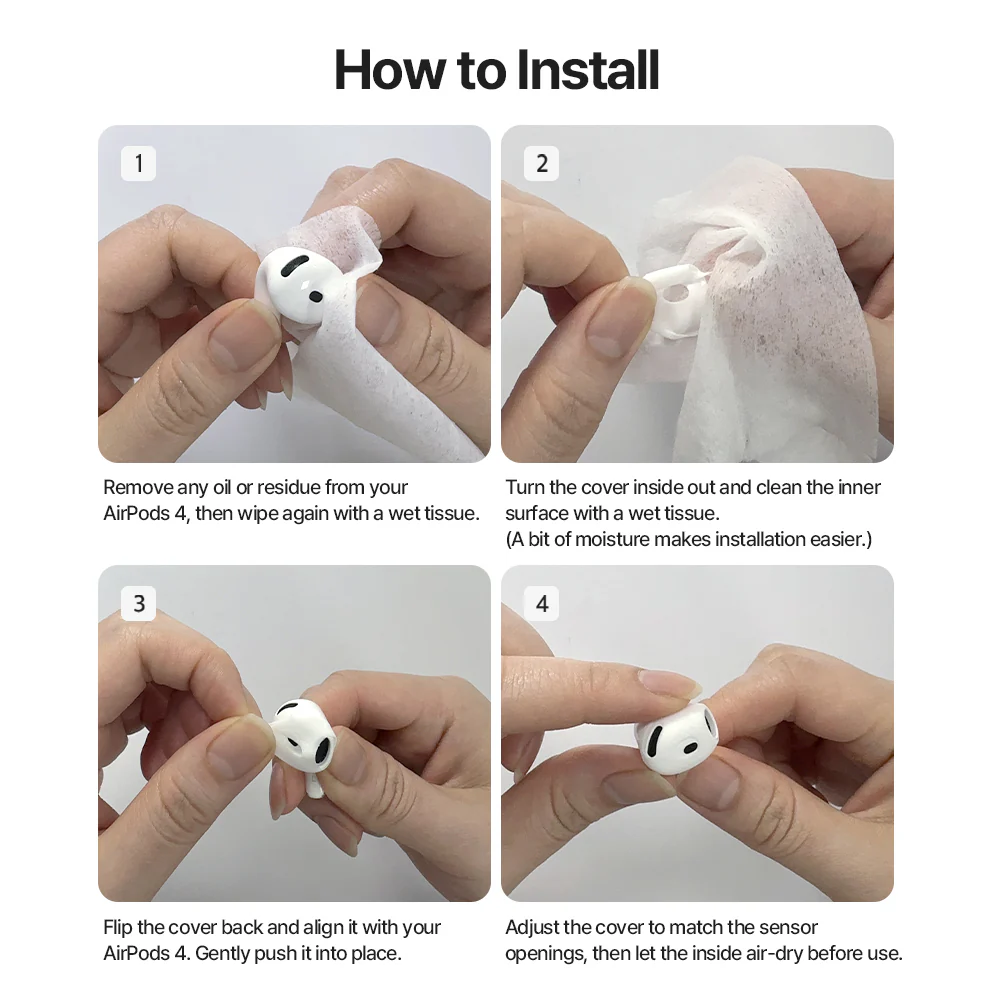 How to Install

1

Remove any oil or residue from your AirPods 4, then wipe again with a wet tissue.

2

Turn the cover inside out and clean the inner surface with a wet tissue.
(A bit of moisture makes installation easier.)

3

Flip the cover back and align it with your AirPods 4. Gently push it into place.

4

Adjust the cover to match the sensor openings, then let the inside air-dry before use.